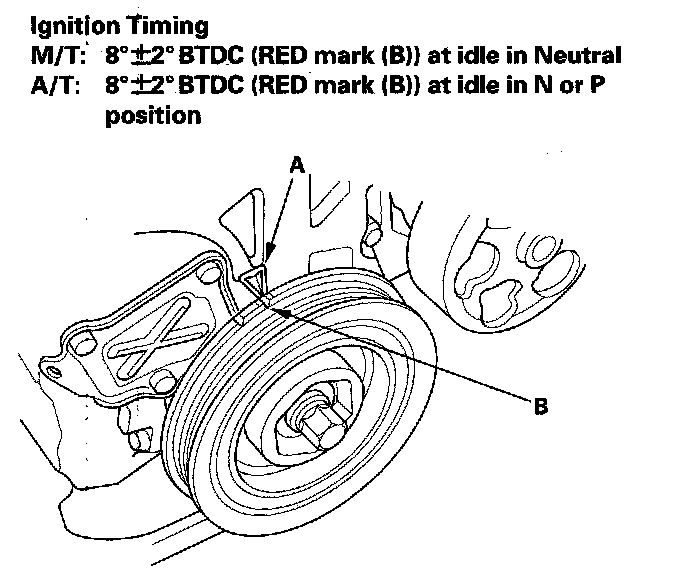 Ignition Timing
M/T: $8° \pm 2°$ BTDC (RED mark (B)) at idle in Neutral
A/T: $8° \pm 2°$ BTDC (RED mark (B)) at idle in N or P position

A

B