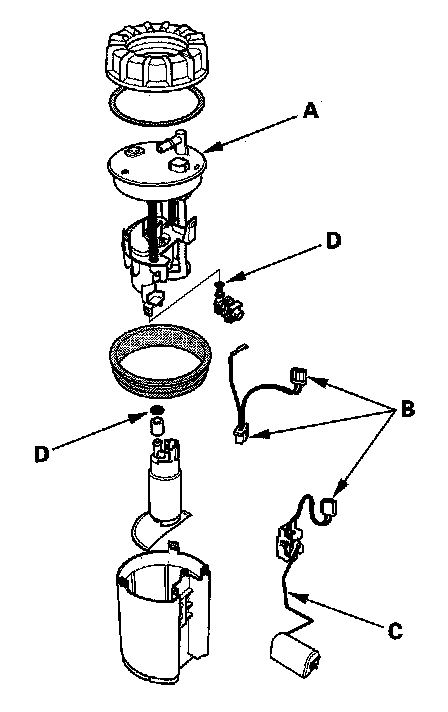 A

D

B

D

C