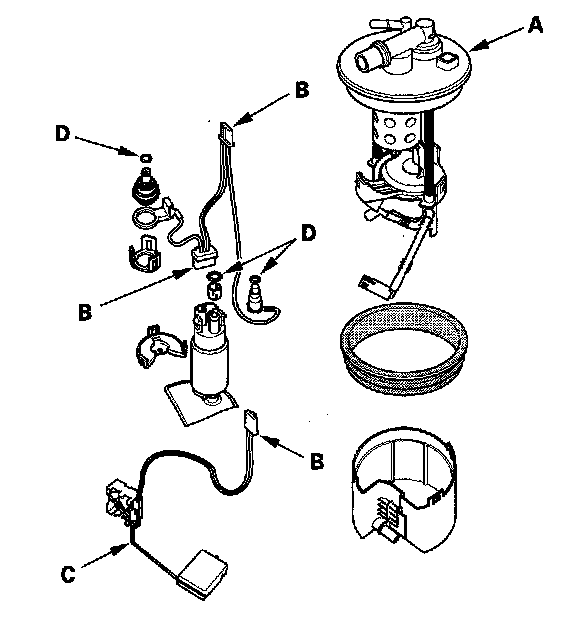 A
B
D
D
B
B
C