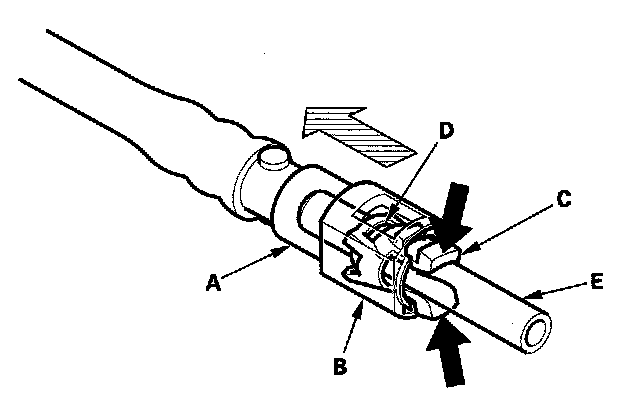 D
C
A
E
B