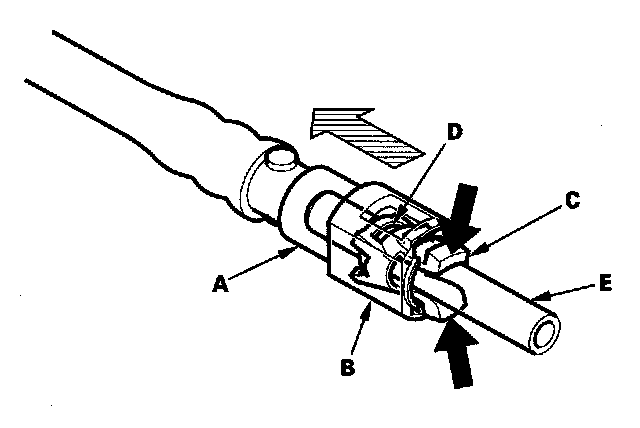 D
C
A
E
B