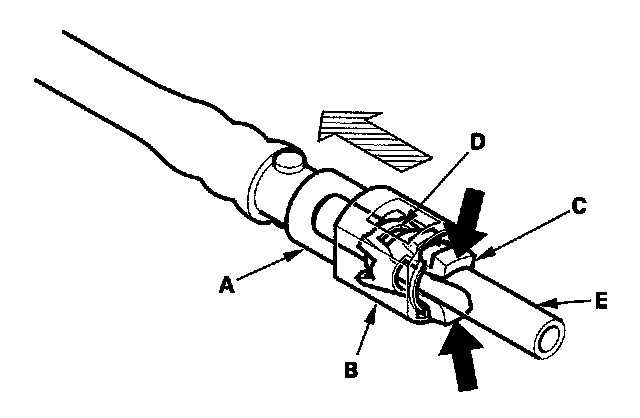 D
C
A
E
B