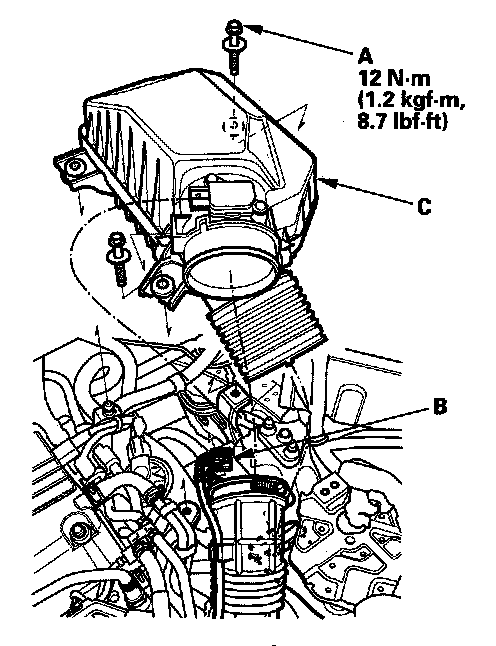 A
12 N·m
(1.2 kgf·m,
8.7 lbf·ft)

C

B