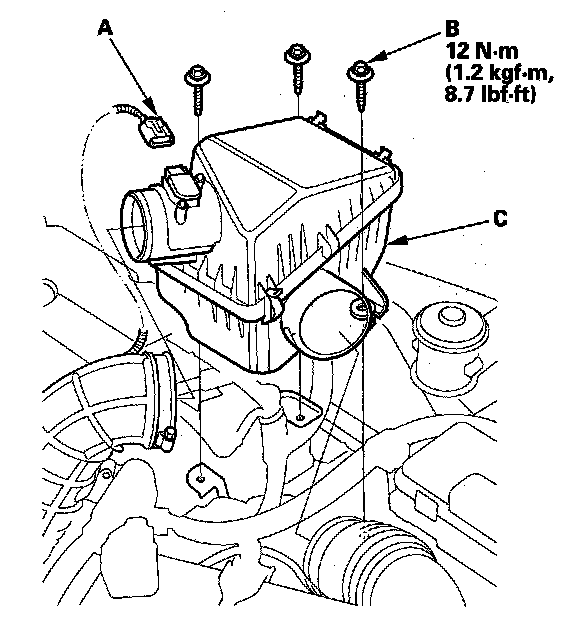 A

B
12 N·m
(1.2 kgf·m,
8.7 lbf·ft)

C