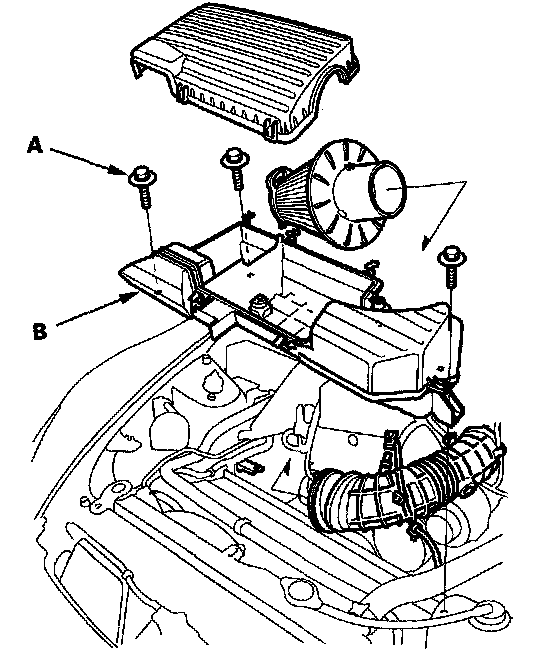 A
B