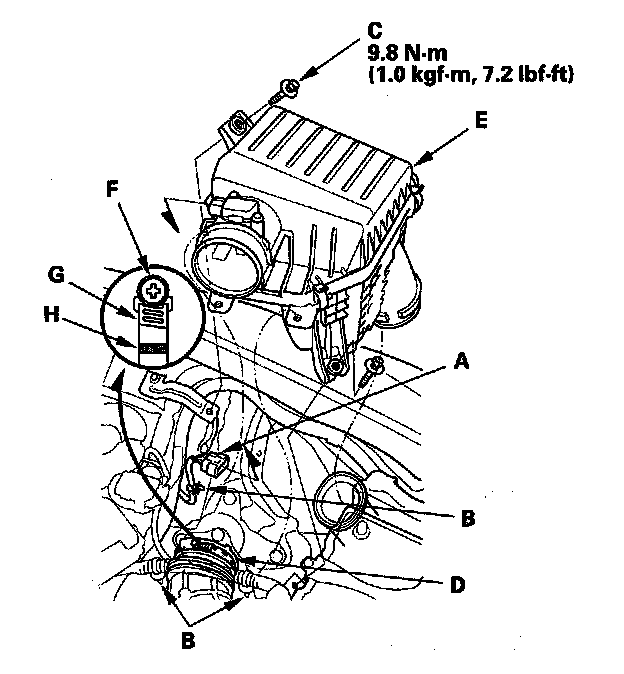 C
9.8 N·m
(1.0 kgf·m, 7.2 lbf·ft)

E

F

G

H

A

B

D

B