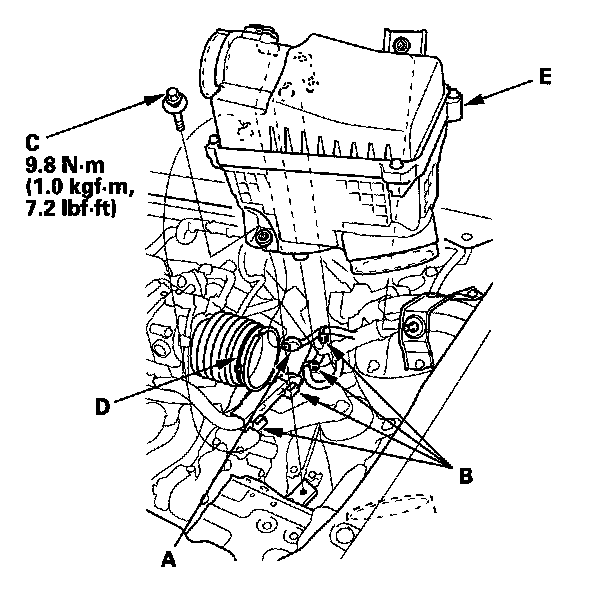 E

C
9.8 N·m
(1.0 kgf·m,
7.2 lbf·ft)

D

B

A