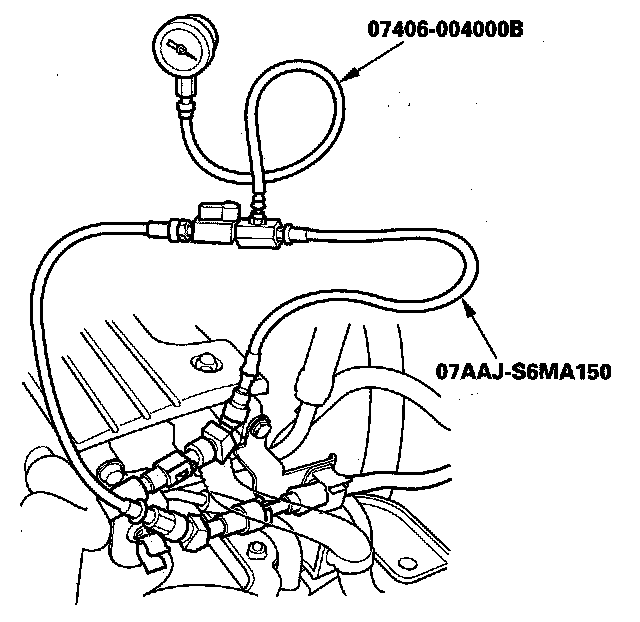 07406-004000B

07AAJ-S6MA150