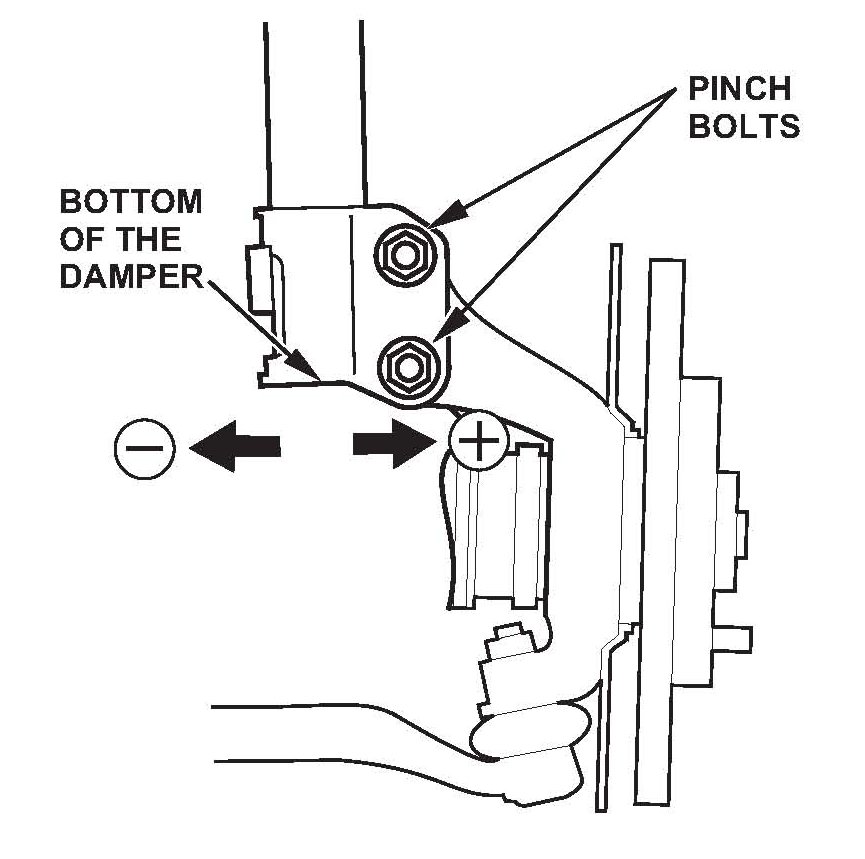 PINCH BOLTS

BOTTOM OF THE DAMPER

−

+