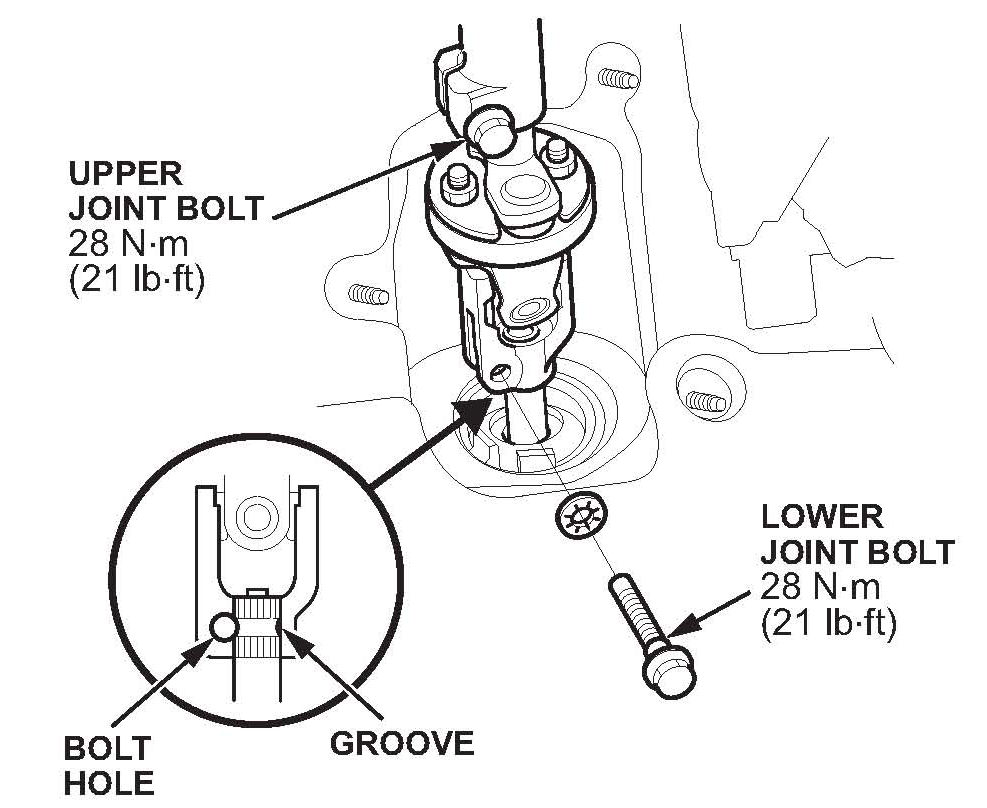 UPPER JOINT BOLT
28 N·m
(21 lb·ft)

LOWER JOINT BOLT
28 N·m
(21 lb·ft)

BOLT HOLE

GROOVE