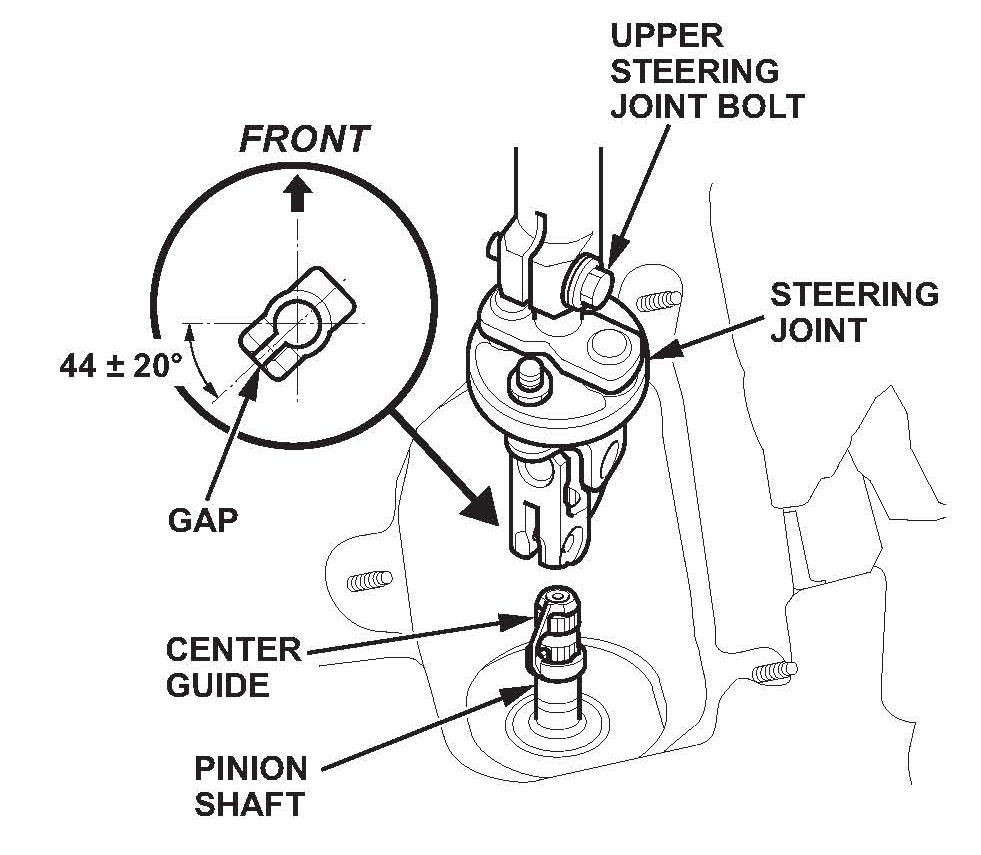 UPPER STEERING JOINT BOLT

FRONT

STEERING JOINT

$44 \pm 20°$

GAP

CENTER GUIDE

PINION SHAFT