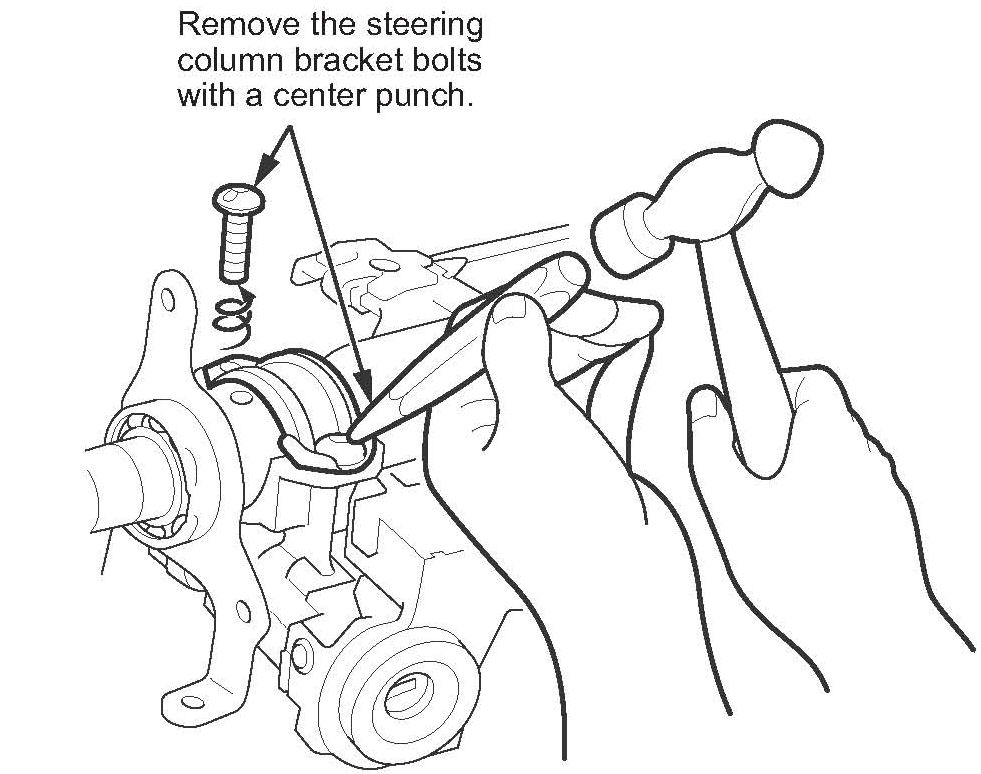 Remove the steering column bracket bolts with a center punch.