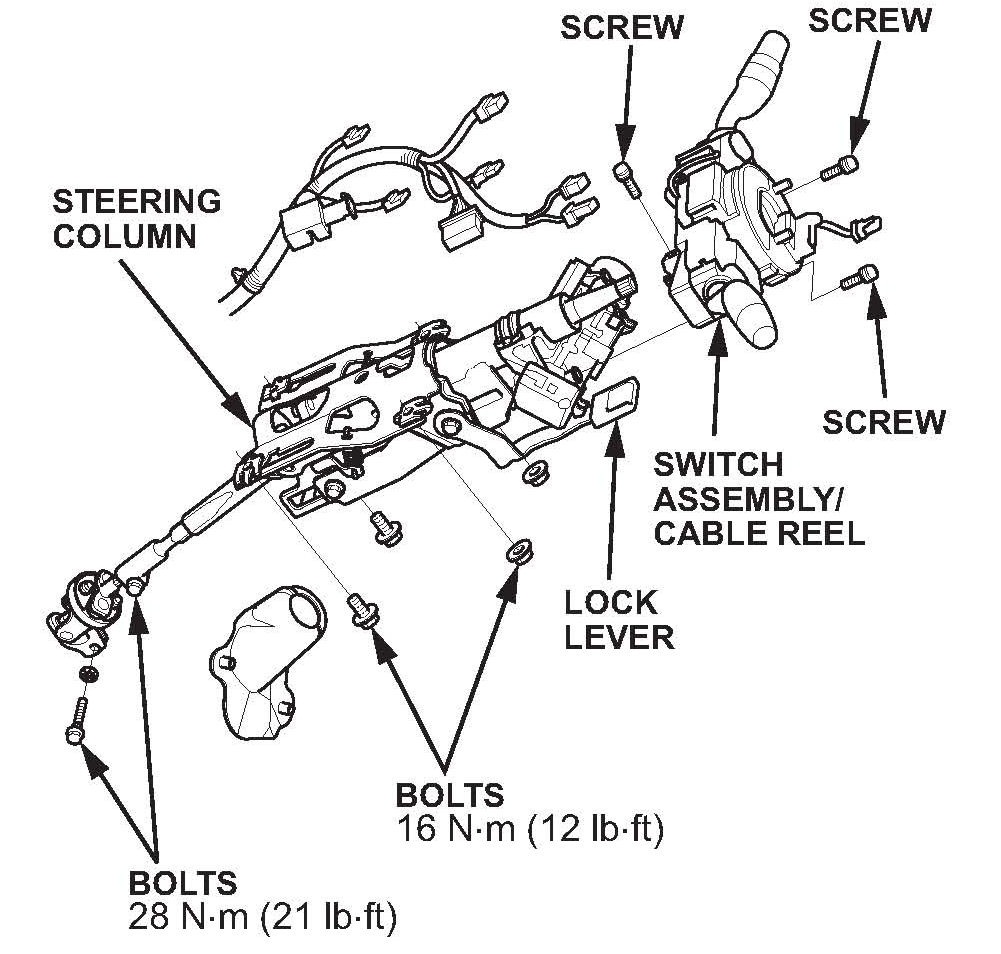 SCREW

SCREW

STEERING COLUMN

SCREW

SWITCH ASSEMBLY/ CABLE REEL

LOCK LEVER

BOLTS
16 N·m (12 lb·ft)

BOLTS
28 N·m (21 lb·ft)