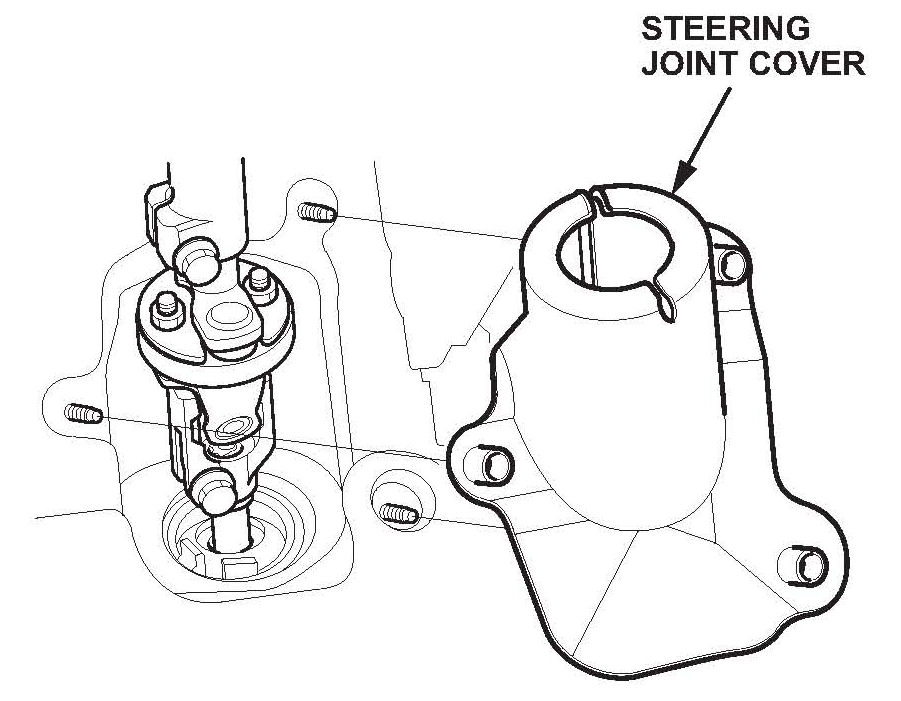 STEERING
JOINT COVER