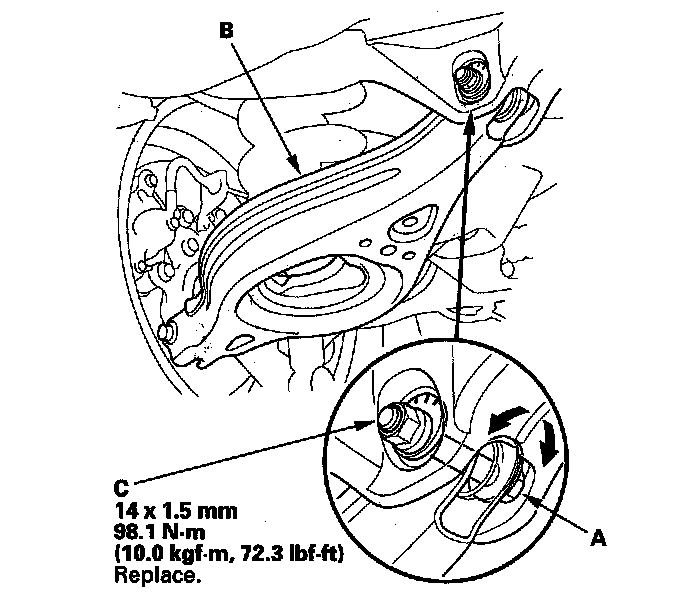 B

C
14 x 1.5 mm
98.1 N·m
(10.0 kgf·m, 72.3 lbf·ft)
Replace.

A