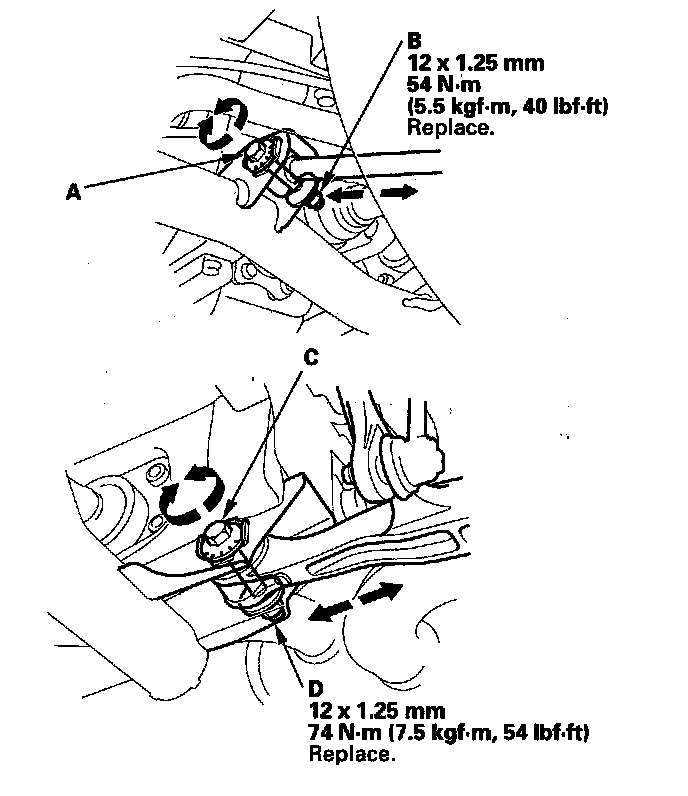 B
12 x 1.25 mm
54 N·m
(5.5 kgf·m, 40 lbf·ft)
Replace.

A

C

D
12 x 1.25 mm
74 N·m (7.5 kgf·m, 54 lbf·ft)
Replace.