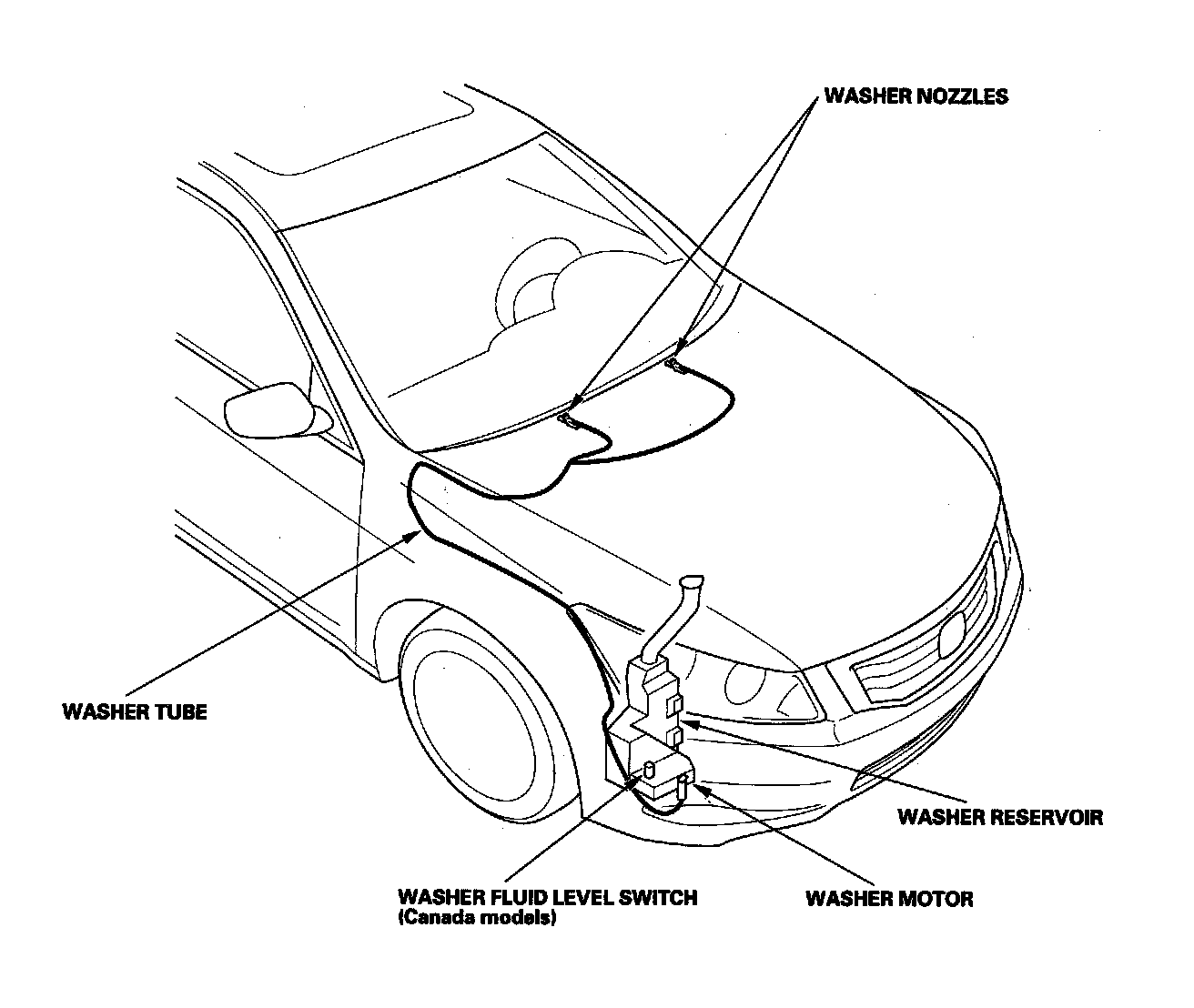 WASHER NOZZLES

WASHER TUBE

WASHER RESERVOIR

WASHER FLUID LEVEL SWITCH
(Canada models)

WASHER MOTOR