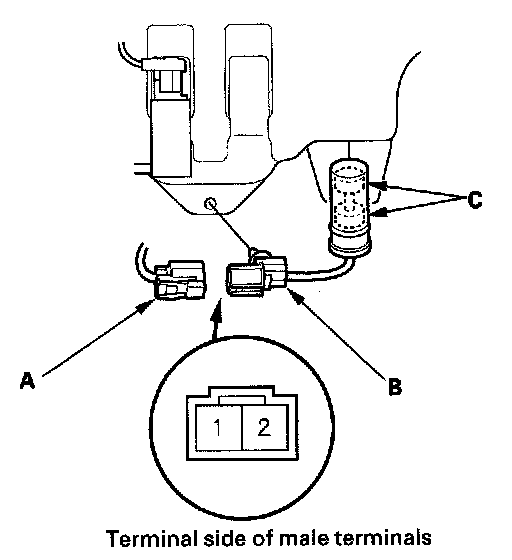 C

A

B

1 2

Terminal side of male terminals