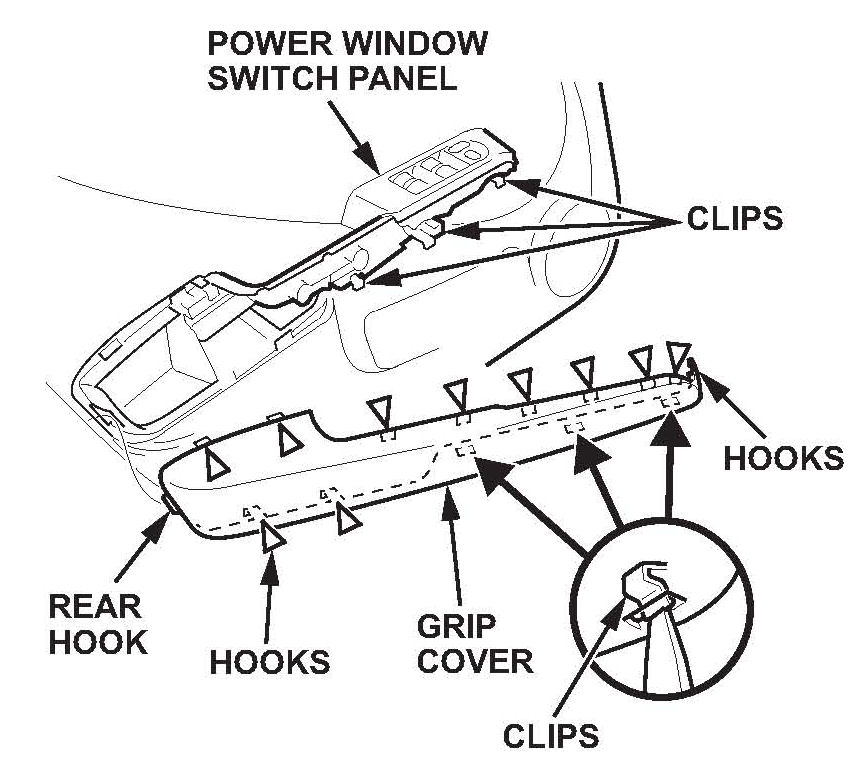 POWER WINDOW SWITCH PANEL

CLIPS

HOOKS

REAR HOOK

HOOKS

GRIP COVER

CLIPS