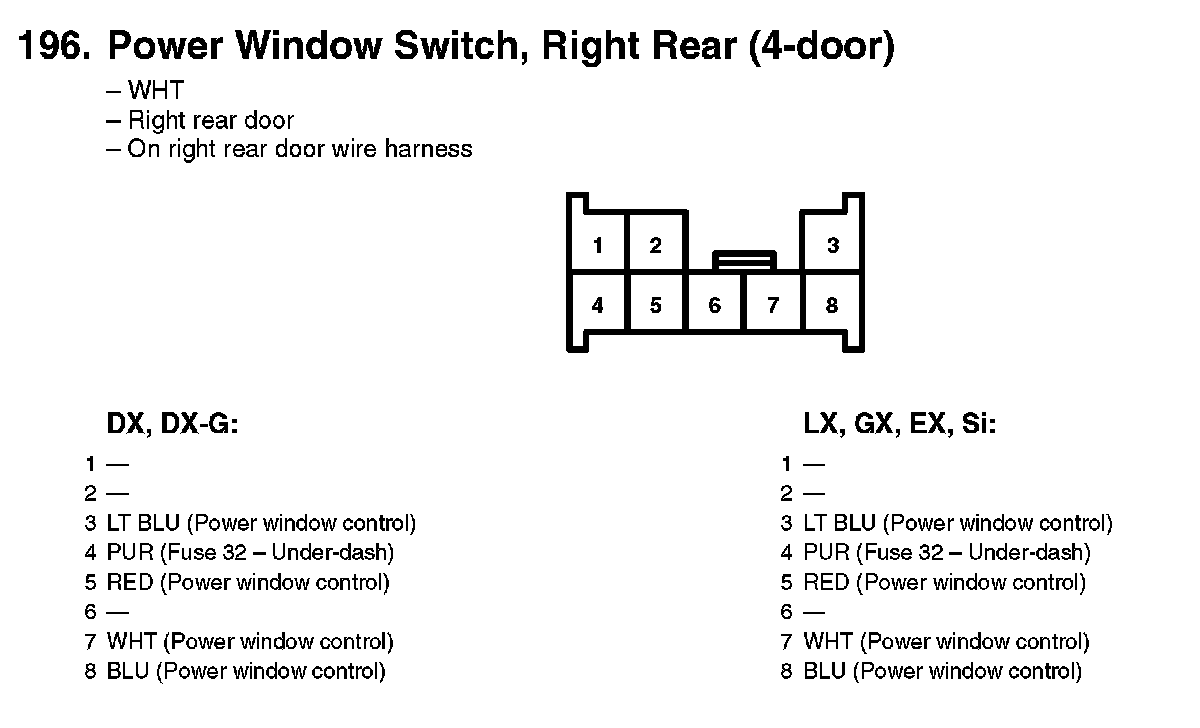 196. Power Window Switch, Right Rear (4-door)

– WHT
– Right rear door
– On right rear door wire harness

1 2 3
4 5 6 7 8

DX, DX-G:

1 —
2 —
3 LT BLU (Power window control)
4 PUR (Fuse 32 – Under-dash)
5 RED (Power window control)
6 —
7 WHT (Power window control)
8 BLU (Power window control)

LX, GX, EX, Si:

1 —
2 —
3 LT BLU (Power window control)
4 PUR (Fuse 32 – Under-dash)
5 RED (Power window control)
6 —
7 WHT (Power window control)
8 BLU (Power window control)