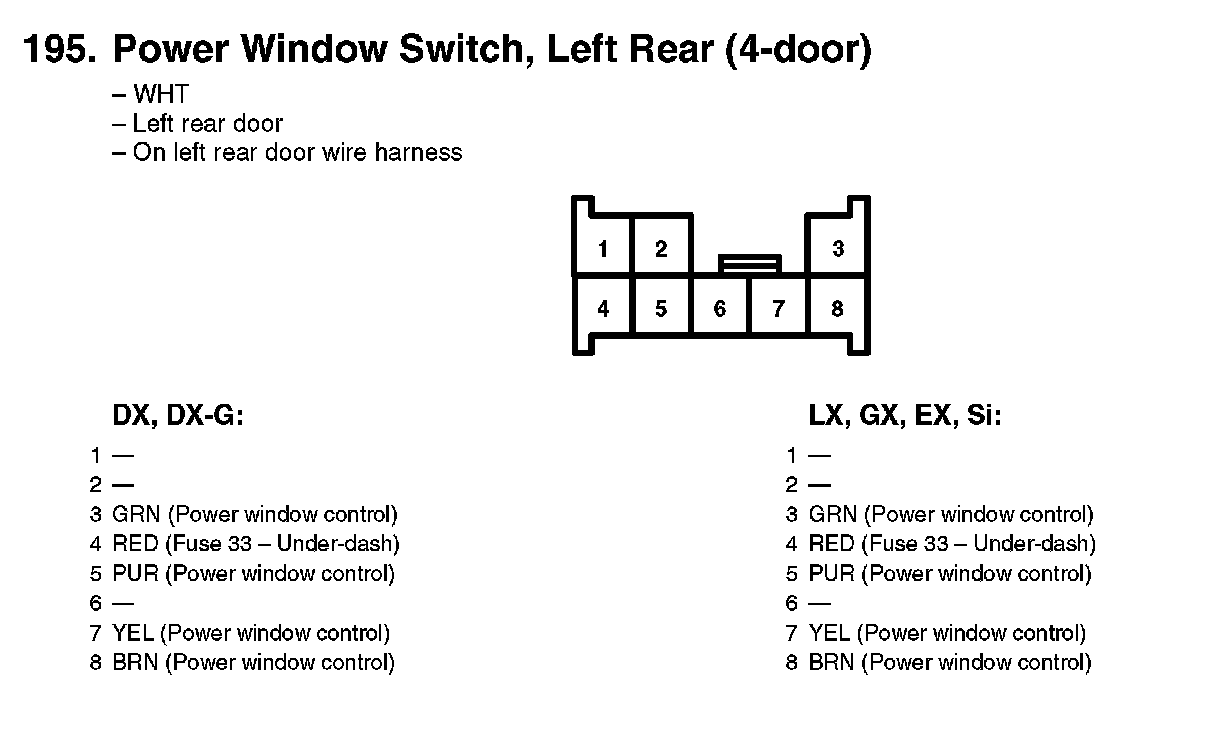 195. Power Window Switch, Left Rear (4-door)

– WHT
– Left rear door
– On left rear door wire harness

1 2 3
4 5 6 7 8

DX, DX-G:

1 —
2 —
3 GRN (Power window control)
4 RED (Fuse 33 – Under-dash)
5 PUR (Power window control)
6 —
7 YEL (Power window control)
8 BRN (Power window control)

LX, GX, EX, Si:

1 —
2 —
3 GRN (Power window control)
4 RED (Fuse 33 – Under-dash)
5 PUR (Power window control)
6 —
7 YEL (Power window control)
8 BRN (Power window control)