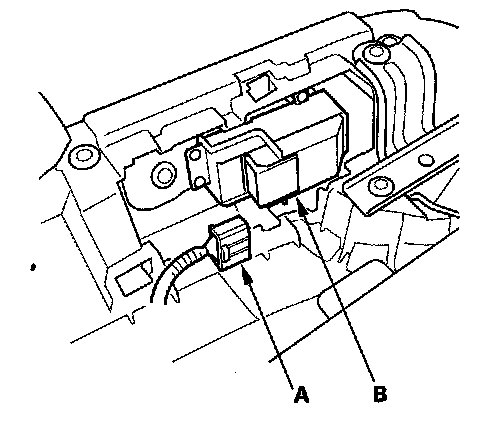 A B