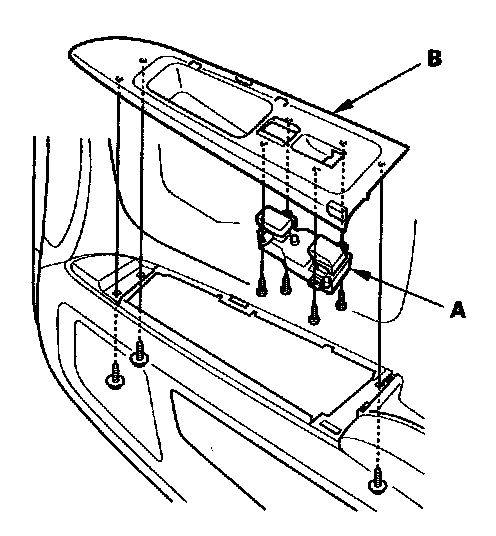 B

A