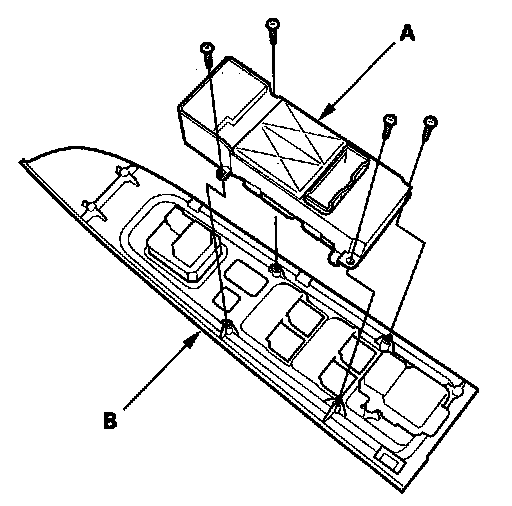 A

B