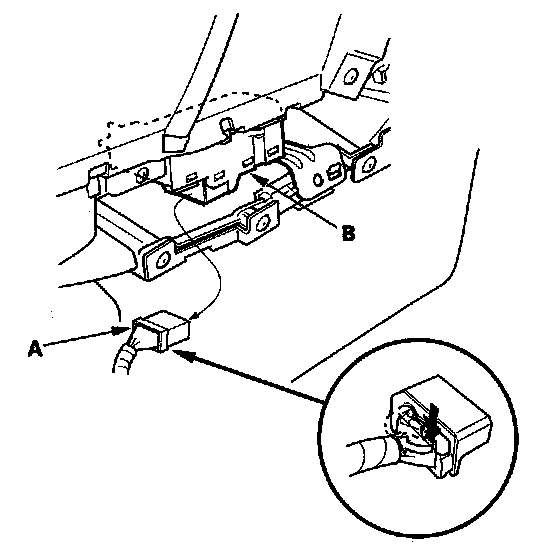 B

A