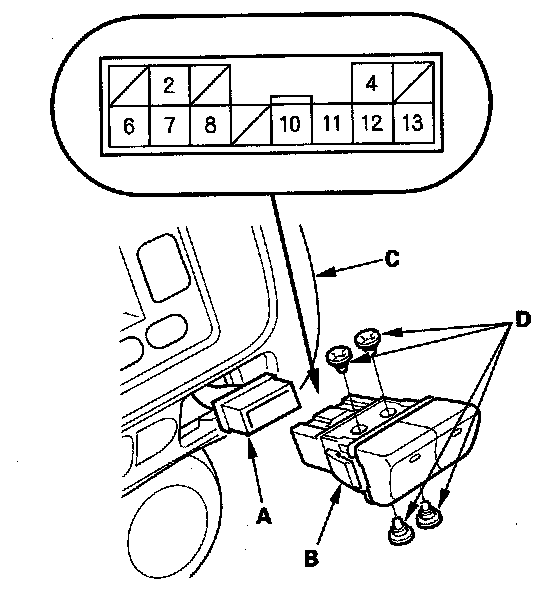 2
4
6
7
8
10
11
12
13
C
D
A
B