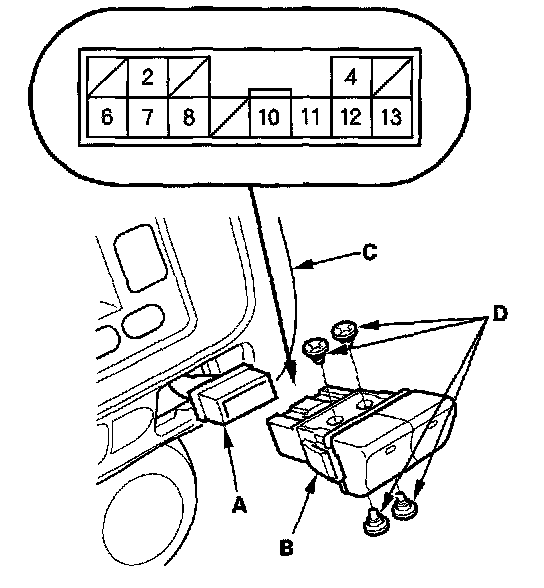 2
4
6
7
8
10
11
12
13
C
D
A
B