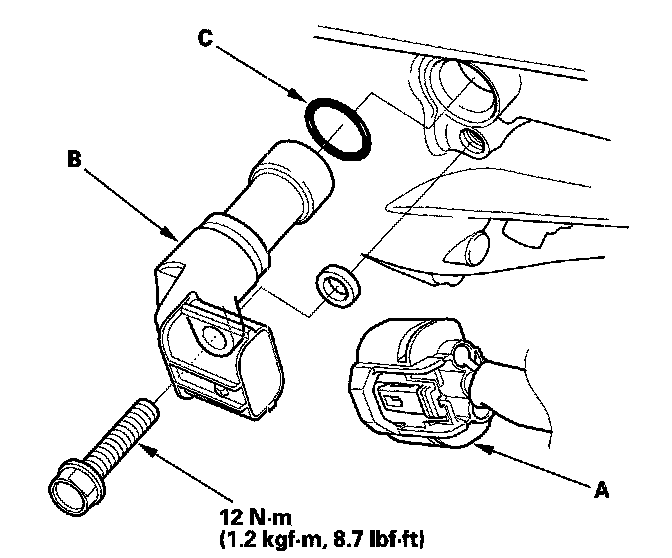 C

B

A

12 N·m
(1.2 kgf·m, 8.7 lbf·ft)