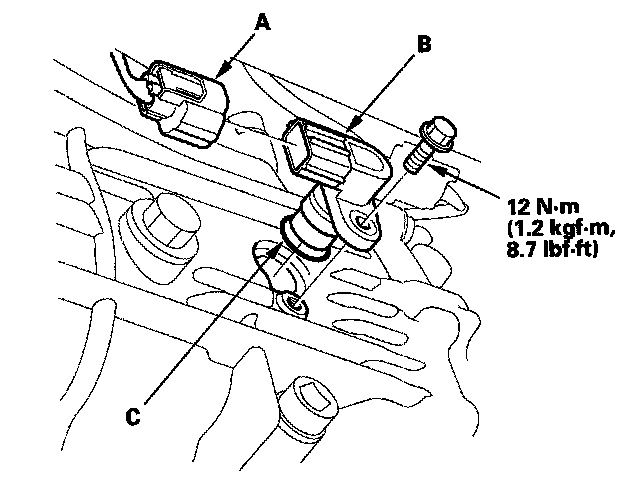 A

B

12 N·m
(1.2 kgf·m,
8.7 lbf·ft)

C