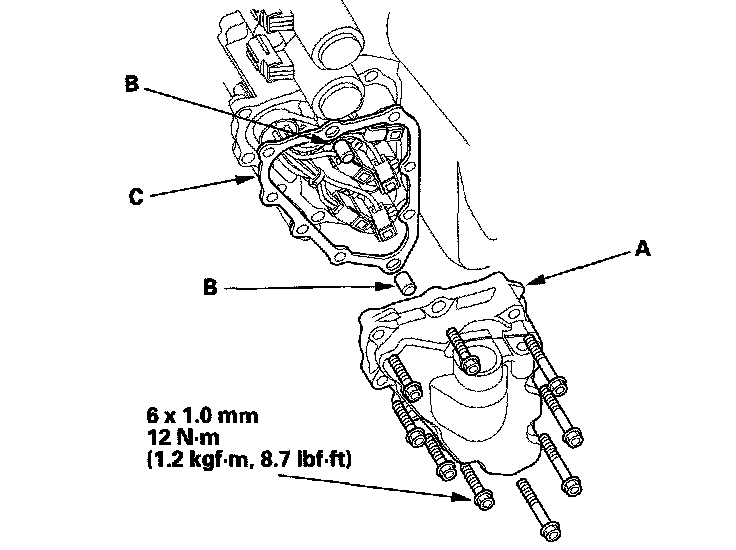 B

C

A

B

6 x 1.0 mm
12 N·m
(1.2 kgf·m, 8.7 lbf·ft)