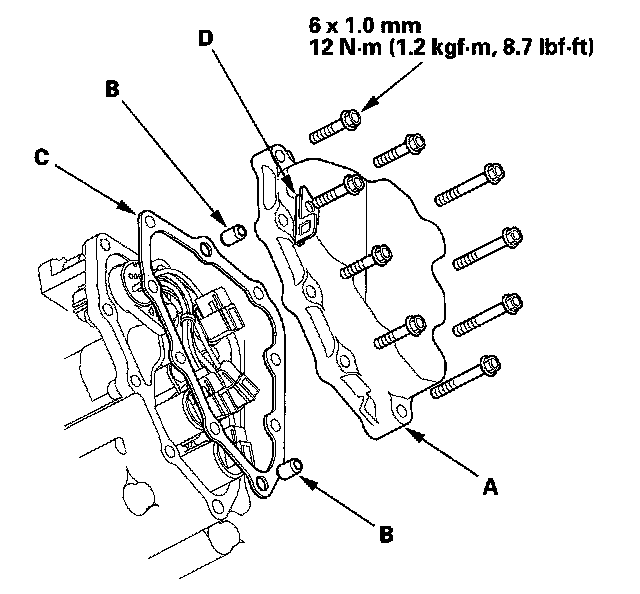 6 x 1.0 mm
12 N·m (1.2 kgf·m, 8.7 lbf·ft)

D

B

C

A

B