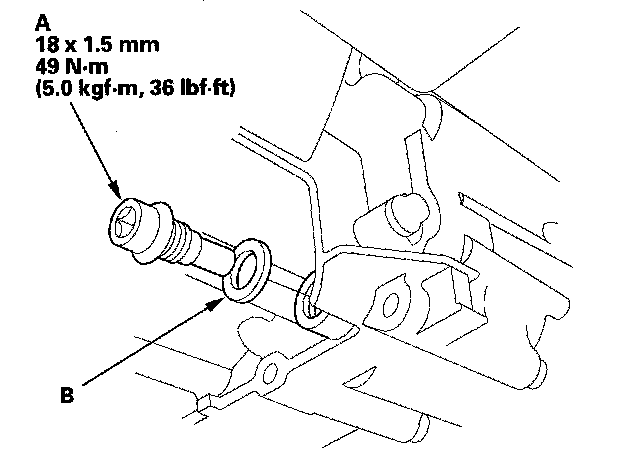 A
18 x 1.5 mm
49 N·m
(5.0 kgf·m, 36 lbf·ft)

B