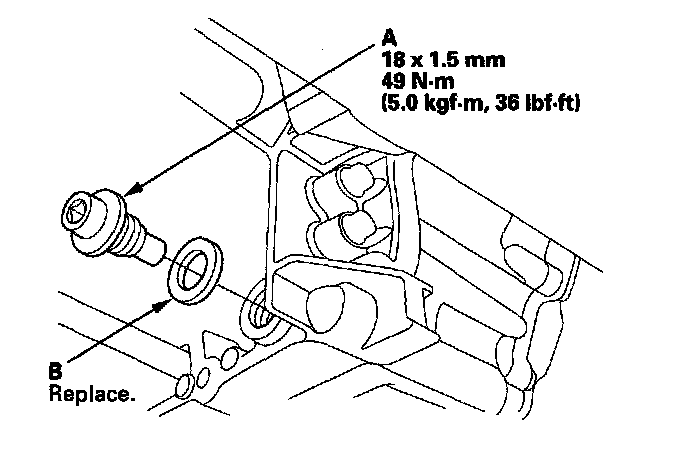 A
18 x 1.5 mm
49 N·m
(5.0 kgf·m, 36 lbf·ft)

B
Replace.