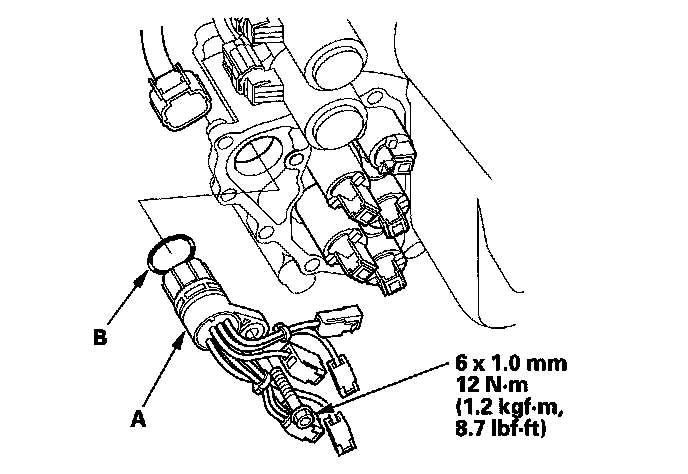 B

A

6 x 1.0 mm
12 N·m
(1.2 kgf·m,
8.7 lbf·ft)