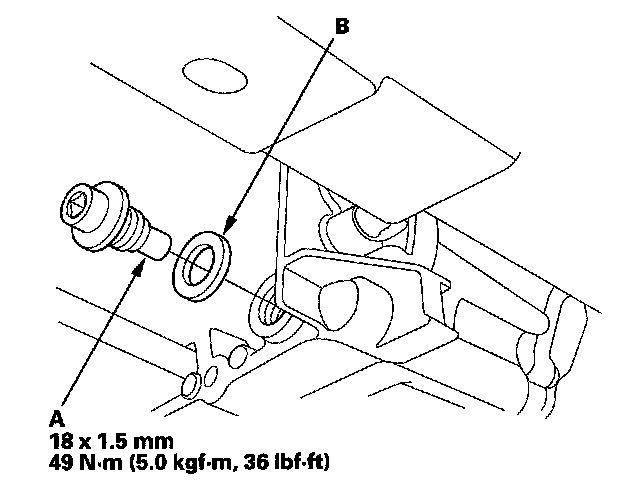 B

A
18 x 1.5 mm
49 N·m (5.0 kgf·m, 36 lbf·ft)