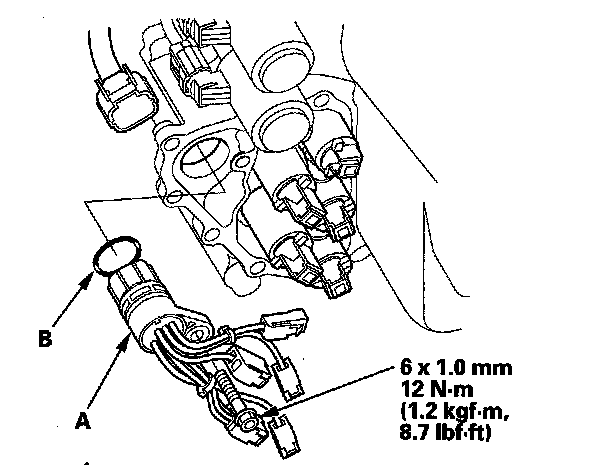 B

A

6 x 1.0 mm
12 N·m
(1.2 kgf·m,
8.7 lbf·ft)