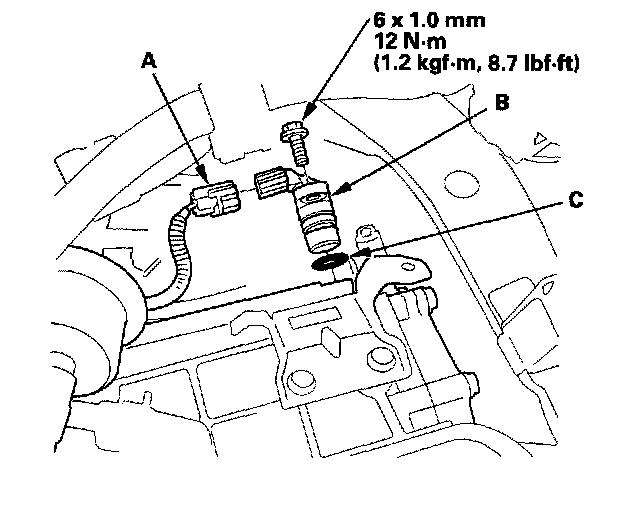 6 x 1.0 mm
12 N·m
(1.2 kgf·m, 8.7 lbf·ft)

A

B

C