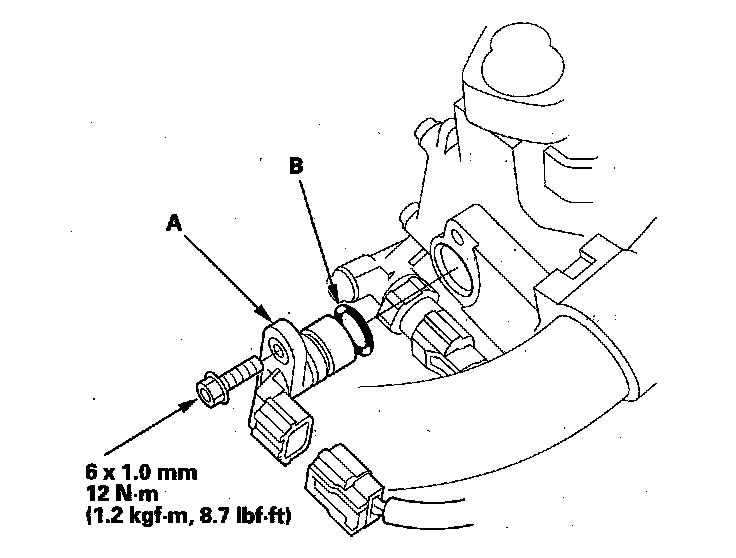 B

A

6 x 1.0 mm
12 N·m
(1.2 kgf·m, 8.7 lbf·ft)