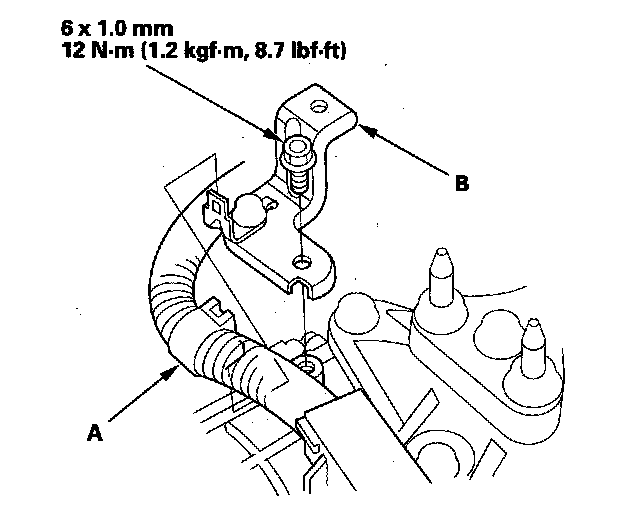 6 x 1.0 mm
12 N·m (1.2 kgf·m, 8.7 lbf·ft)

B

A