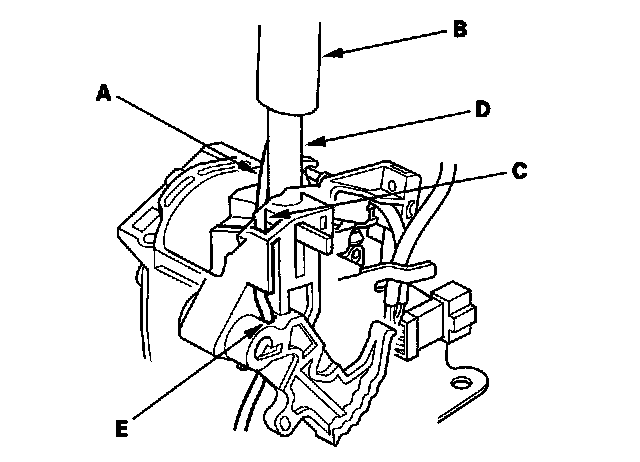 B
A
D
C
E