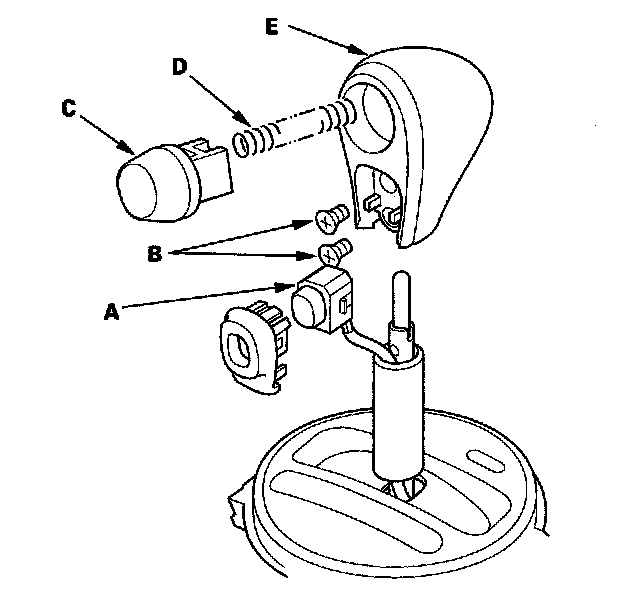 E
D
C
B
A