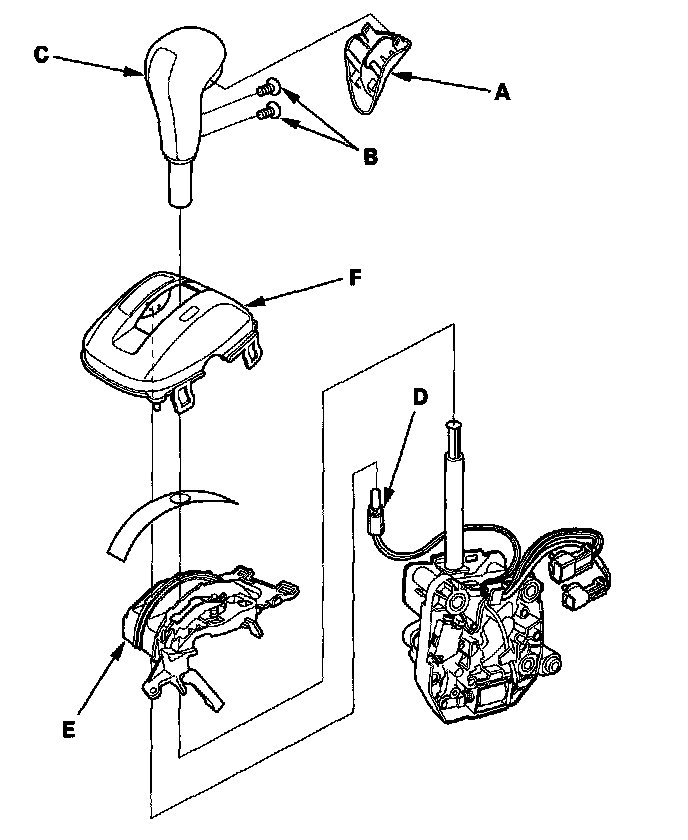 C
A
B
F
D
E