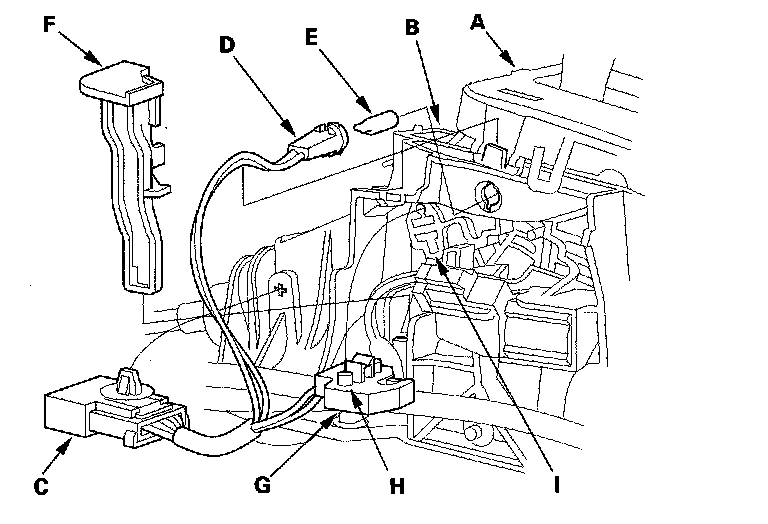 F
D
E
B
A
C
G
H
I