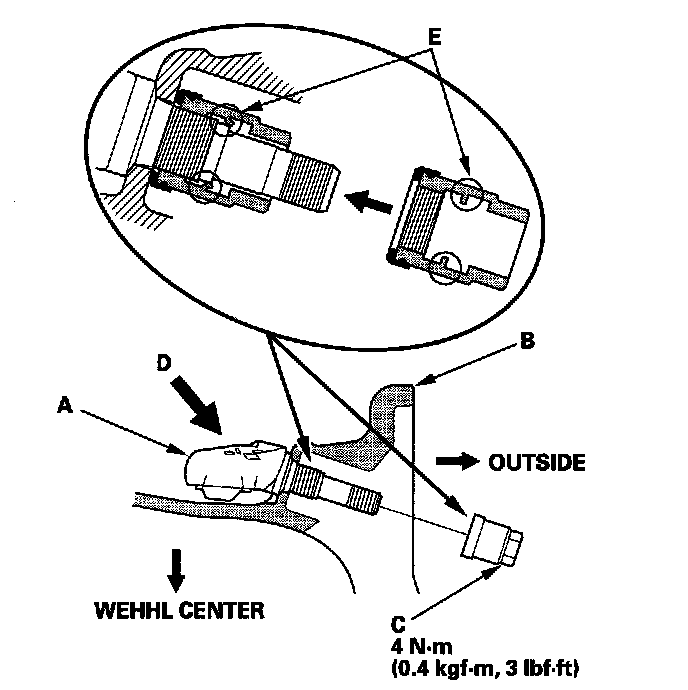 E

B

D

A

OUTSIDE

WEHHL CENTER

C
4 N·m
(0.4 kgf·m, 3 lbf·ft)