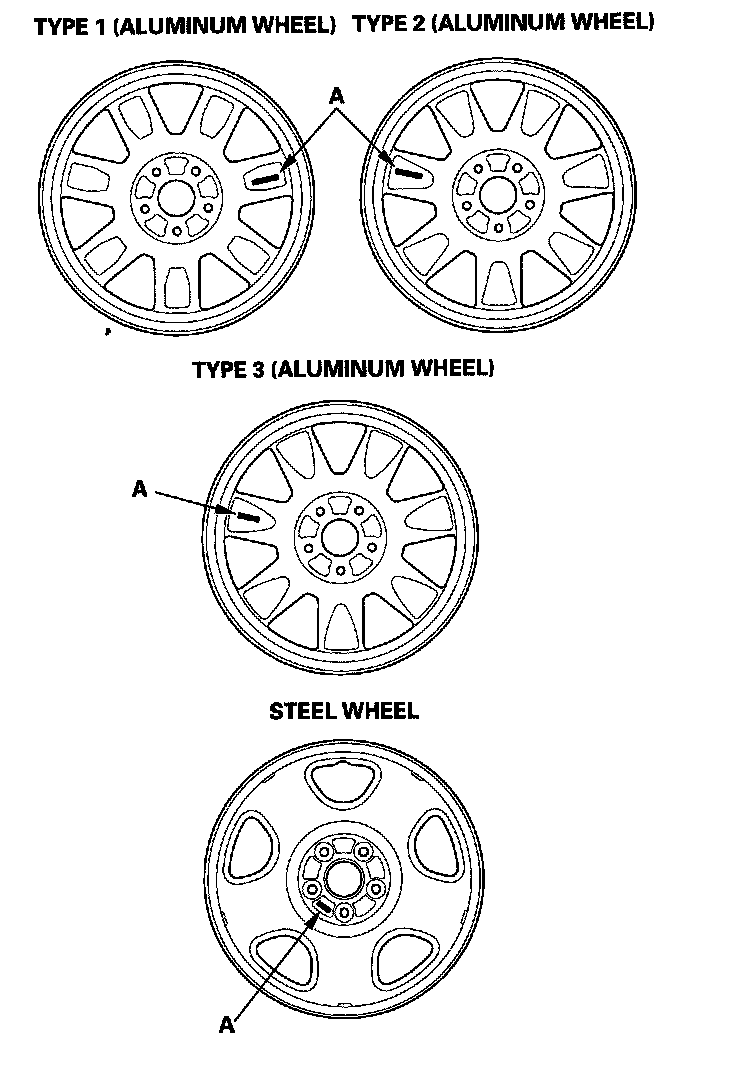 TYPE 1 (ALUMINUM WHEEL)

TYPE 2 (ALUMINUM WHEEL)

A

TYPE 3 (ALUMINUM WHEEL)

A

STEEL WHEEL

A