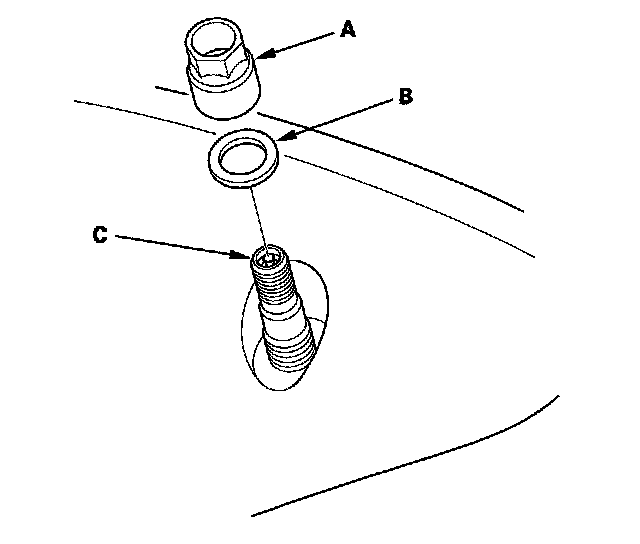 A

B

C